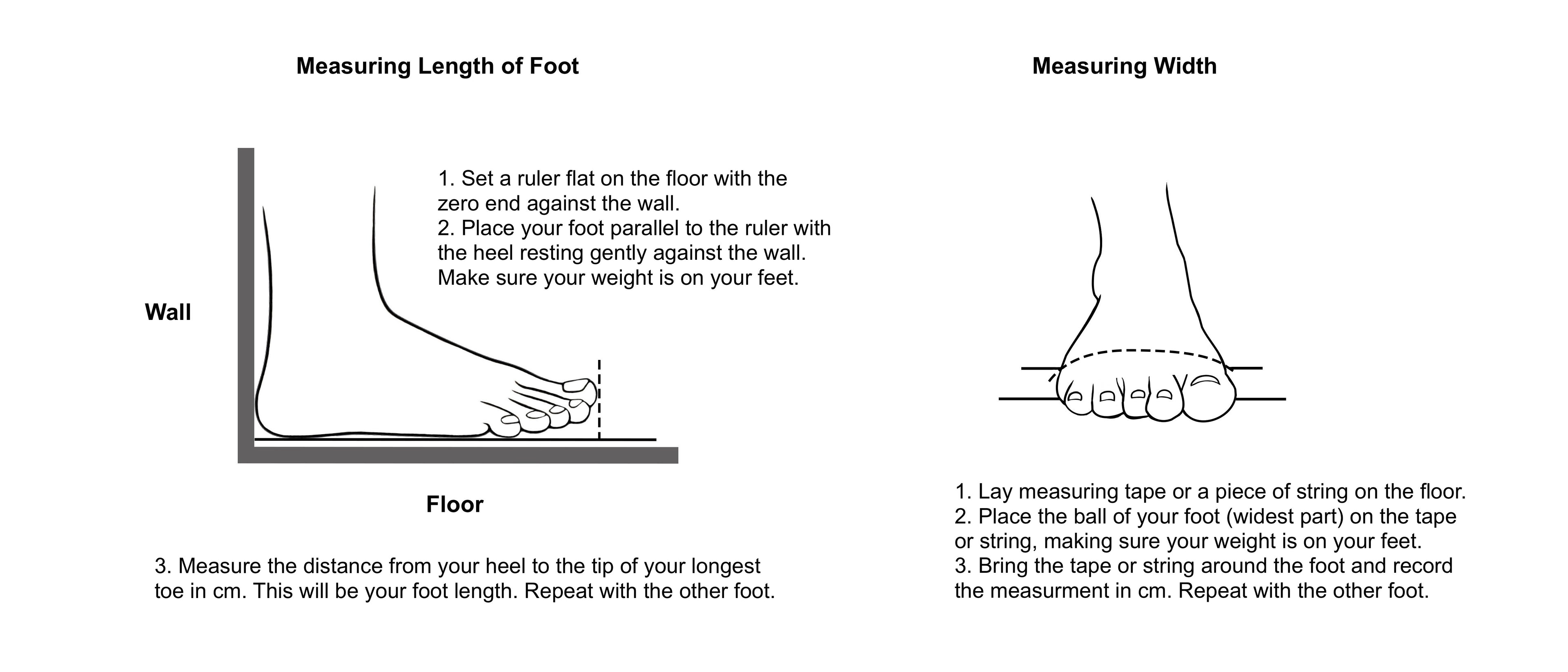 Measuring Length of Foot

1. Set a ruler flat on the floor with the zero end against the wall.
2. Place your foot parallel to the ruler with the heel resting gently against the wall. Make sure your weight is on your feet.

Wall

Floor

3. Measure the distance from your heel to the tip of your longest toe in cm. This will be your foot length. Repeat with the other foot.

Measuring Width

1. Lay measuring tape or a piece of string on the floor.
2. Place the ball of your foot (widest part) on the tape or string, making sure your weight is on your feet.
3. Bring the tape or string around the foot and record the measurment in cm. Repeat with the other foot.